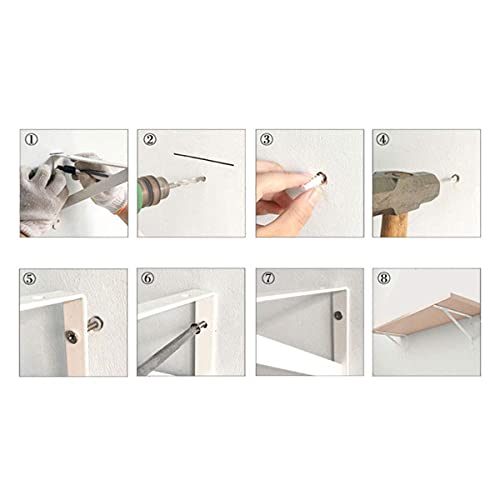 ①
②
③
④
⑤
⑥
⑦
⑧