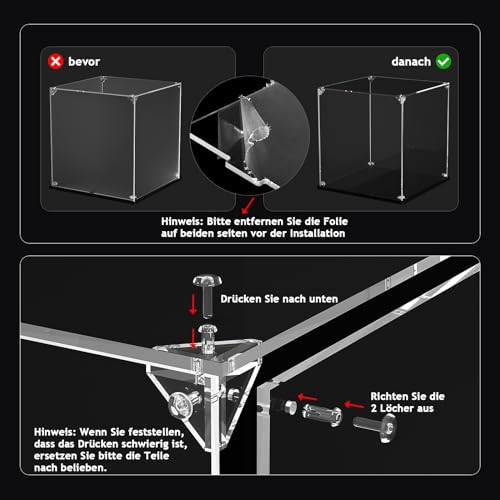 bevor

danach

Hinweis: Bitte entfernen Sie die Folie auf beiden seiten vor der Installation

Drücken Sie nach unten

Richten Sie die 2 Löcher aus

Hinweis: Wenn Sie feststellen, dass das Drücken schwierig ist, ersetzen Sie bitte die Teile nach belieben.