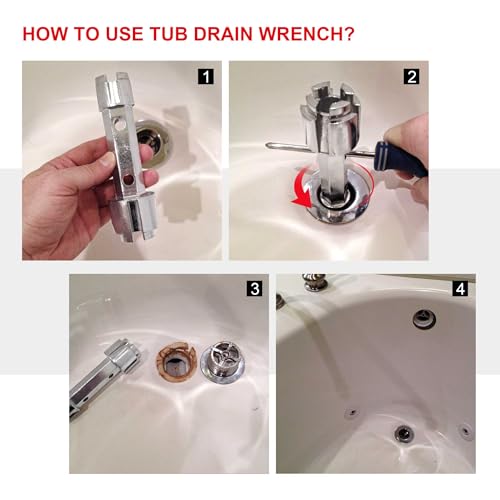 HOW TO USE TUB DRAIN WRENCH?

1

2

3

4