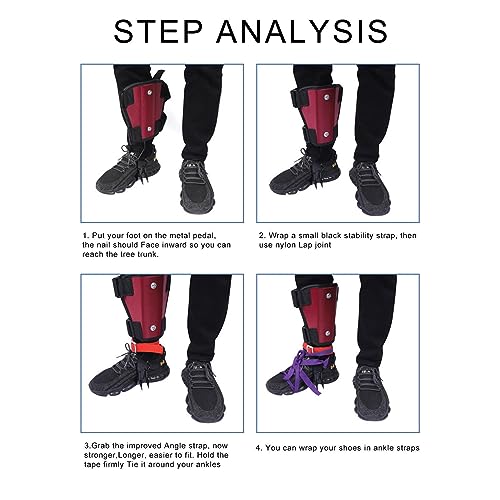 STEP ANALYSIS

1. Put your foot on the metal pedal, the nail should Face inward so you can reach the tree trunk.

2. Wrap a small black stability strap, then use nylon Lap joint

3.Grab the improved Angle strap, now stronger,Longer, easier to fit. Hold the tape firmly Tie it around your ankles

4. You can wrap your shoes in ankle straps