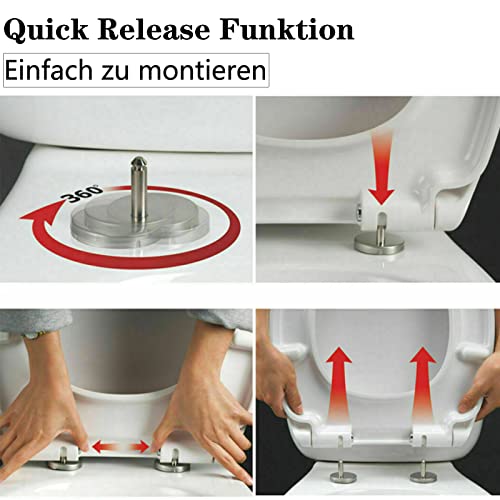 Quick Release Funktion
Einfach zu montieren

360°