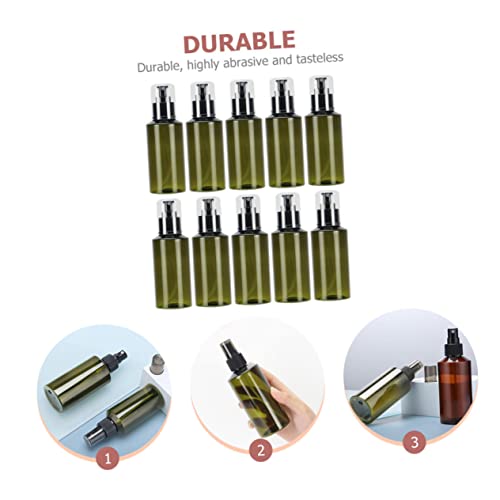 DURABLE
Durable, highly abrasive and tasteless

1

2

3