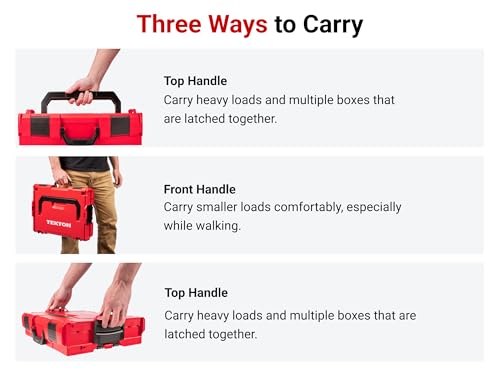 Three Ways to Carry

Top Handle
Carry heavy loads and multiple boxes that are latched together.

TEKTON

Front Handle
Carry smaller loads comfortably, especially while walking.

Top Handle
Carry heavy loads and multiple boxes that are latched together.