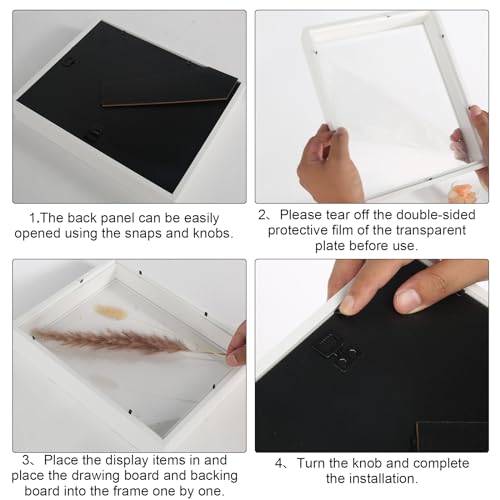 1.The back panel can be easily opened using the snaps and knobs.

2、Please tear off the double-sided protective film of the transparent plate before use.

3、Place the display items in and place the drawing board and backing board into the frame one by one.

4、Turn the knob and complete the installation.