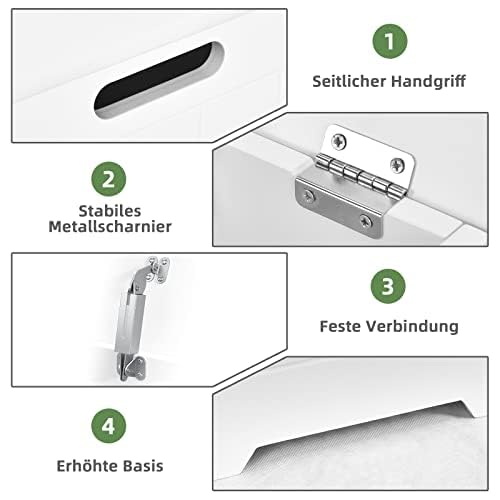 1

Seitlicher Handgriff

2

Stabiles Metallscharnier

3

Feste Verbindung

4

Erhöhte Basis