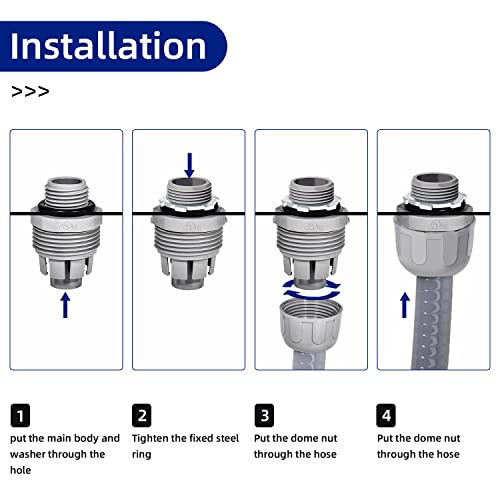 Installation

>>>

1
put the main body and washer through the hole

2
Tighten the fixed steel ring

3
Put the dome nut through the hose

4
Put the dome nut through the hose