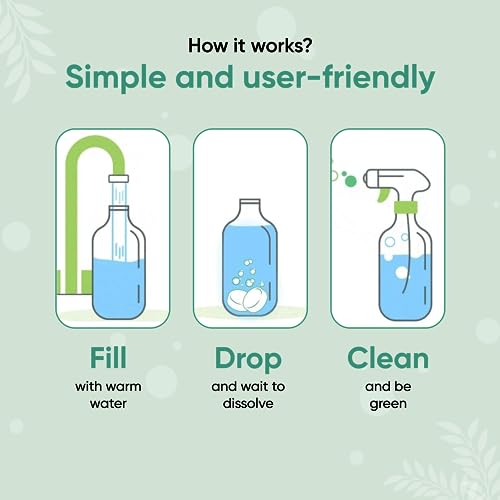 How it works?

Simple and user-friendly

Fill
with warm water

Drop
and wait to dissolve

Clean
and be green