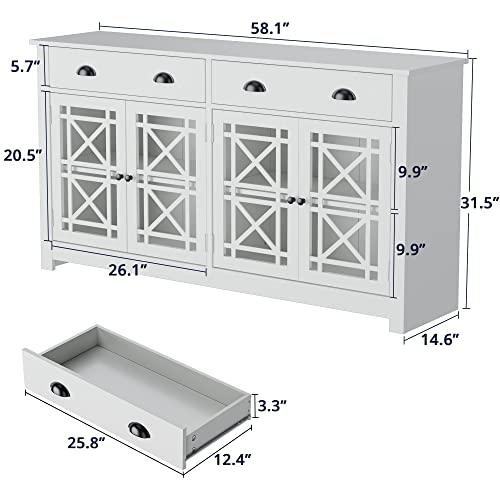 58.1″

5.7″

20.5″

9.9″

31.5″

9.9″

26.1″

14.6″

3.3″

25.8″

12.4″