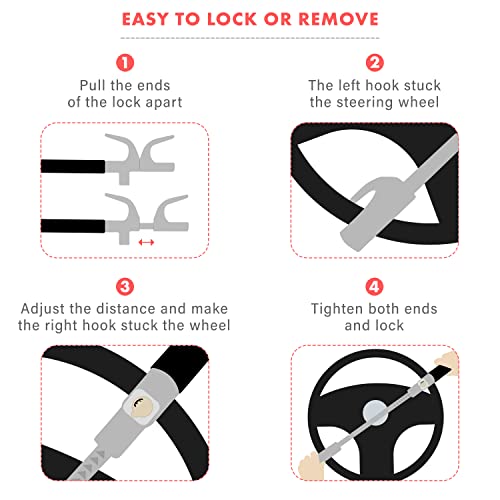 EASY TO LOCK OR REMOVE

1
Pull the ends of the lock apart

2
The left hook stuck the steering wheel

3
Adjust the distance and make the right hook stuck the wheel

4
Tighten both ends and lock