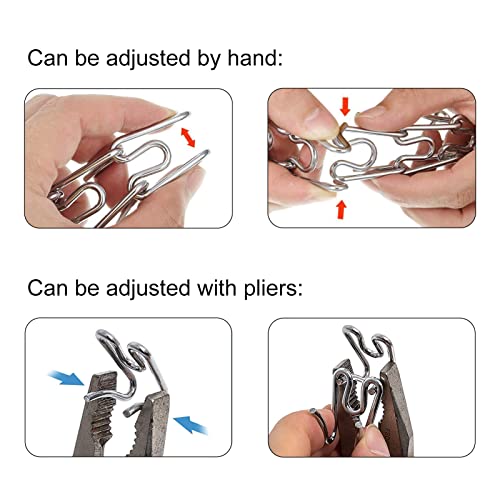 Can be adjusted by hand:

Can be adjusted with pliers: