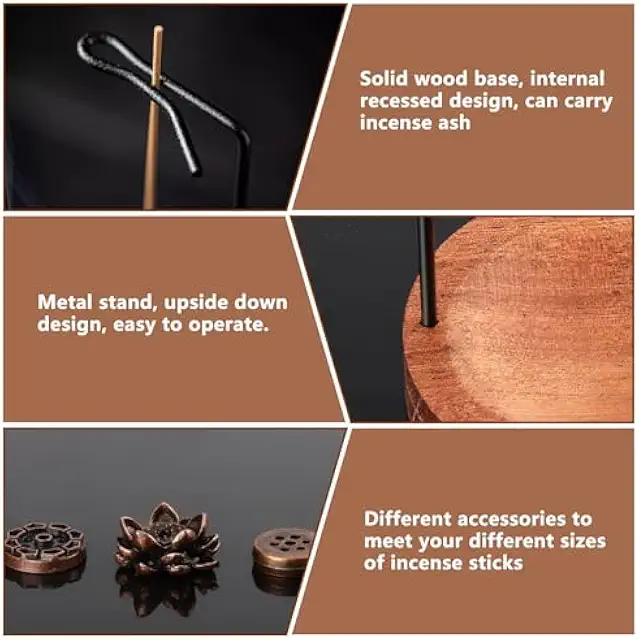 Solid wood base, internal recessed design, can carry incense ash

Metal stand, upside down design, easy to operate.

Different accessories to meet your different sizes of incense sticks