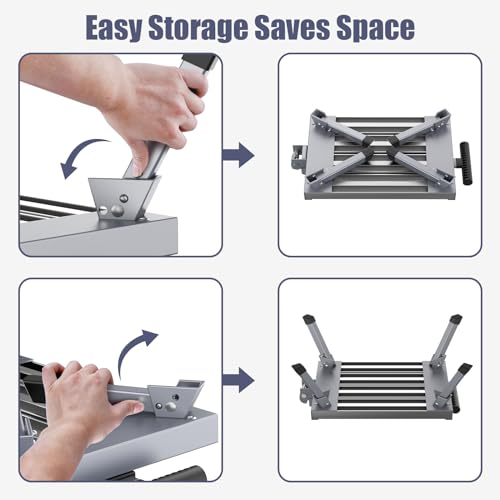 Easy Storage Saves Space