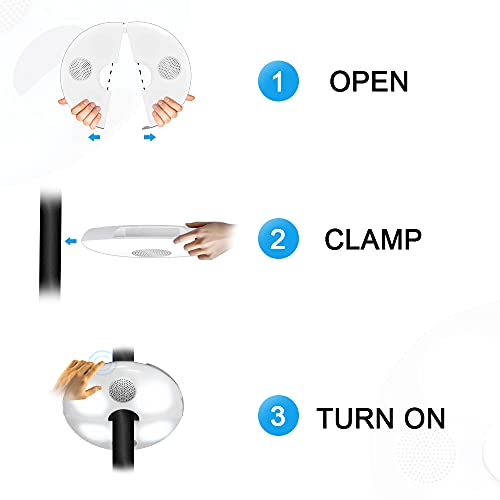 1 OPEN

2 CLAMP

3 TURN ON