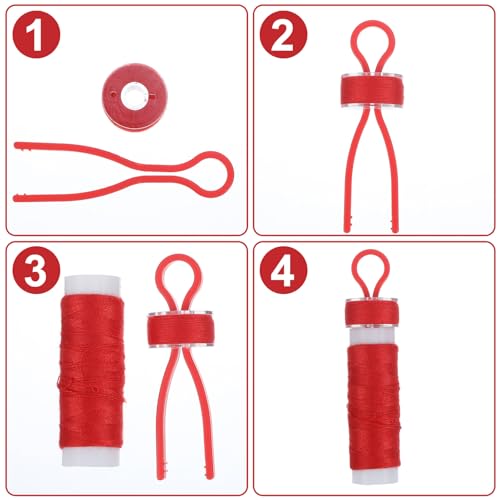 1

2

3

4