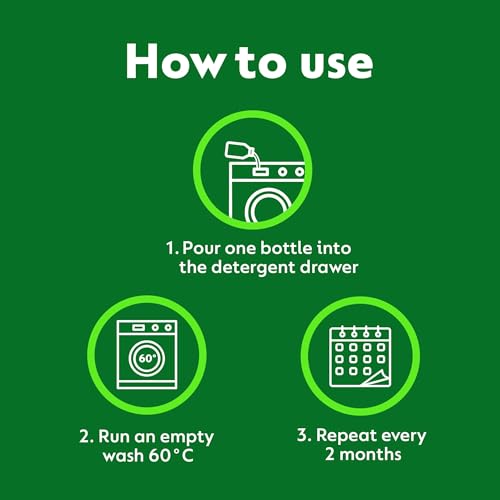 How to use

1. Pour one bottle into the detergent drawer

60°

2. Run an empty wash 60°C

3. Repeat every 2 months