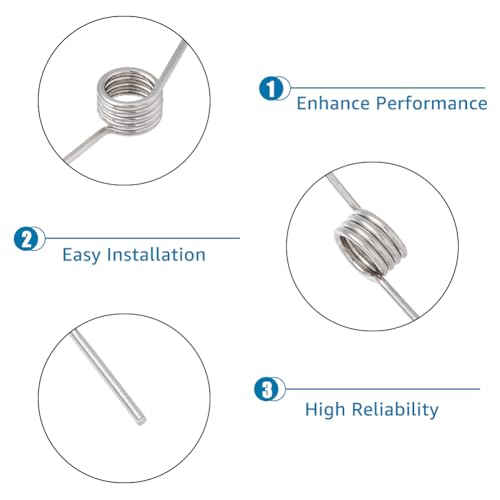 1
Enhance Performance

2
Easy Installation

3
High Reliability