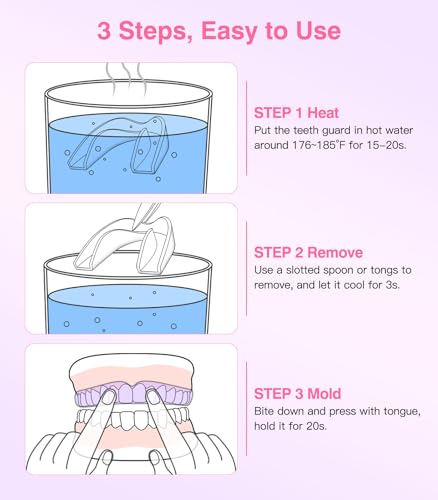 3 Steps, Easy to Use

STEP 1 Heat
Put the teeth guard in hot water around 176~185°F for 15–20s.

STEP 2 Remove
Use a slotted spoon or tongs to remove, and let it cool for 3s.

STEP 3 Mold
Bite down and press with tongue, hold it for 20s.