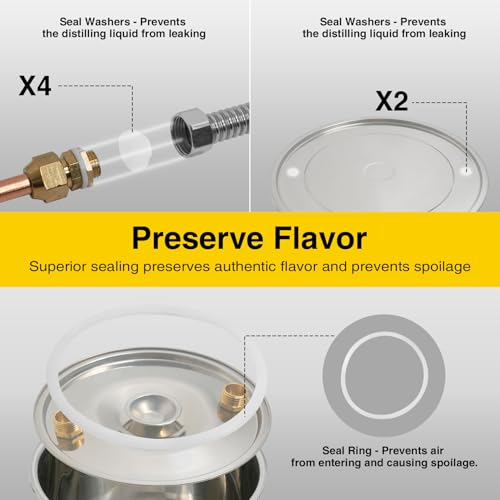 Seal Washers - Prevents the distilling liquid from leaking

X4

Seal Washers - Prevents the distilling liquid from leaking

X2

Preserve Flavor

Superior sealing preserves authentic flavor and prevents spoilage

Seal Ring - Prevents air from entering and causing spoilage.