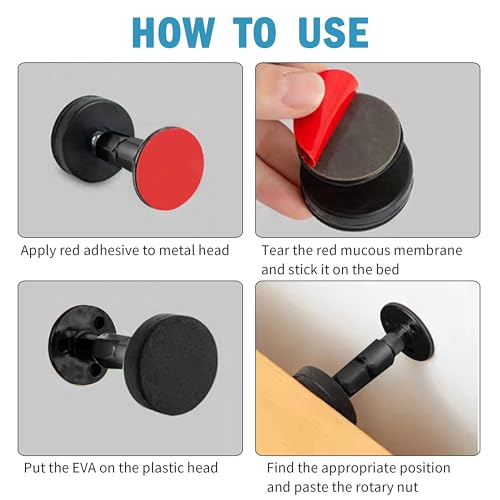 HOW TO USE

Apply red adhesive to metal head

Tear the red mucous membrane and stick it on the bed

Put the EVA on the plastic head

Find the appropriate position and paste the rotary nut