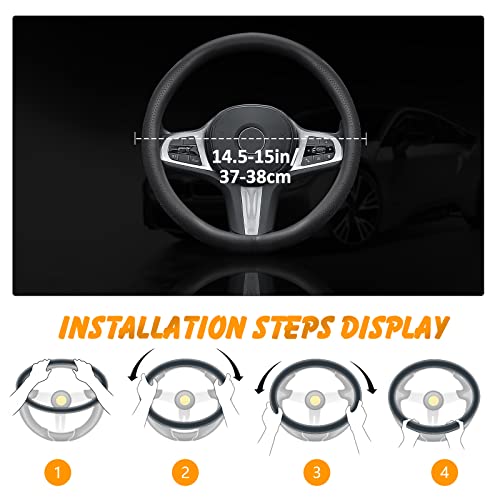 14.5-15in/
37-38cm

INSTALLATION STEPS DISPLAY

1

2

3

4