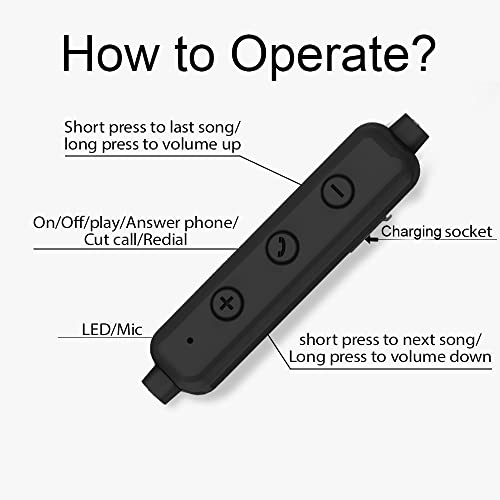 How to Operate?

Short press to last song/ long press to volume up

On/Off/play/Answer phone/ Cut call/Redial

Charging socket

LED/Mic

short press to next song/ Long press to volume down