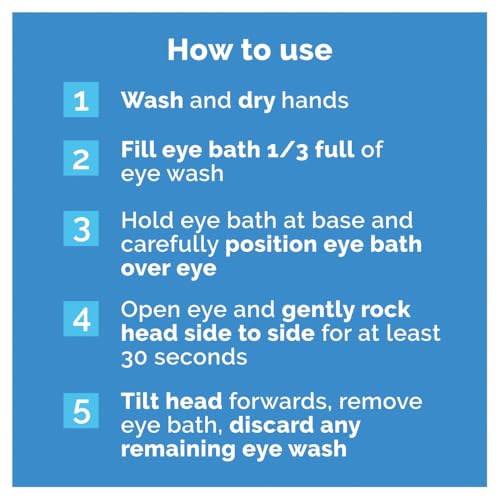 How to use

1 Wash and dry hands

2 Fill eye bath 1/3 full of eye wash

3 Hold eye bath at base and carefully position eye bath over eye

4 Open eye and gently rock head side to side for at least 30 seconds

5 Tilt head forwards, remove eye bath, discard any remaining eye wash