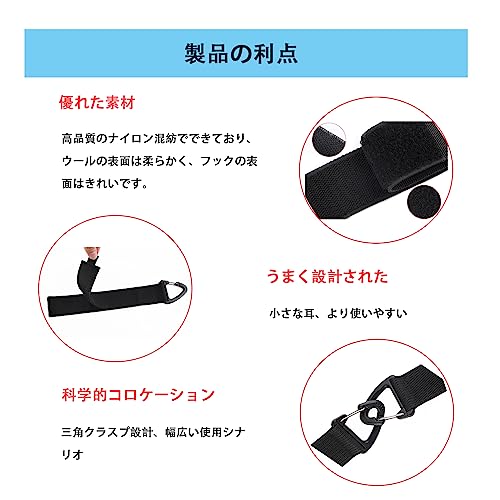 製品の利点

優れた素材

高品質のナイロン混紡でできており、ウールの表面は柔らかく、フックの表面はきれいです。

うまく設計された

小さな耳、より使いやすい

科学的コロケーション

三角クラスプ設計、幅広い使用シナリオ