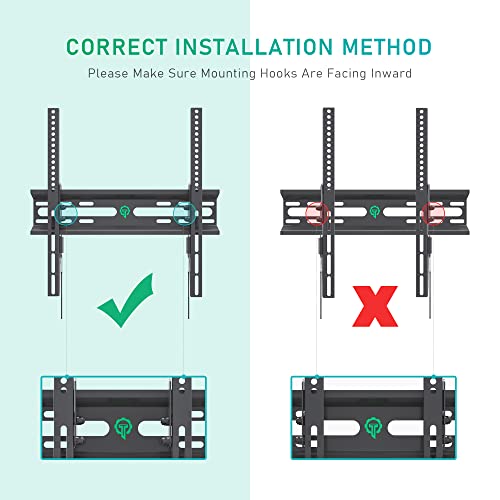 CORRECT INSTALLATION METHOD
Please Make Sure Mounting Hooks Are Facing Inward