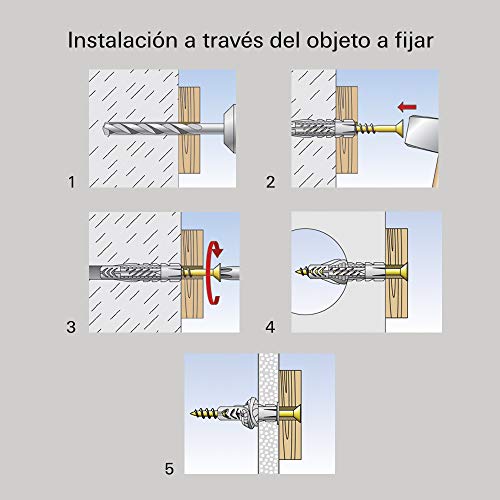 Instalación a través del objeto a fijar

1

2

3

4

5