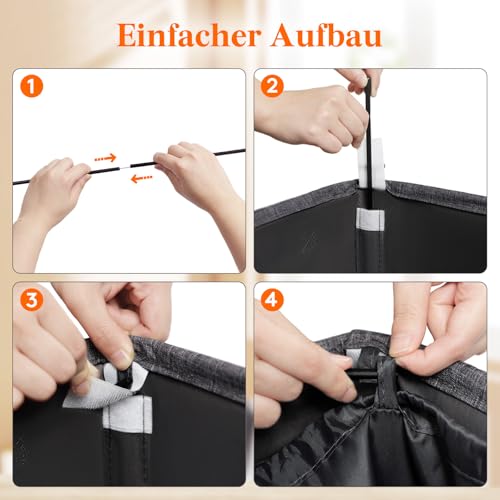 Einfacher Aufbau

1

2

3

4