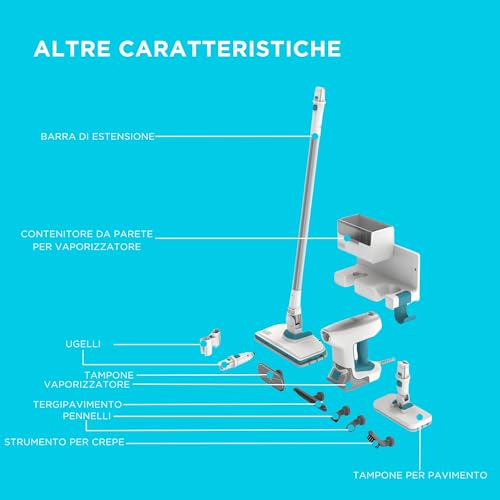 ALTRE CARATTERISTICHE

BARRA DI ESTENSIONE

CONTENITORE DA PARETE PER VAPORIZZATORE

UGELLI

TAMPONE

VAPORIZZATORE

TERGIPAVIMENTO

PENNELLI

STRUMENTO PER CREPE

TAMPONE PER PAVIMENTO