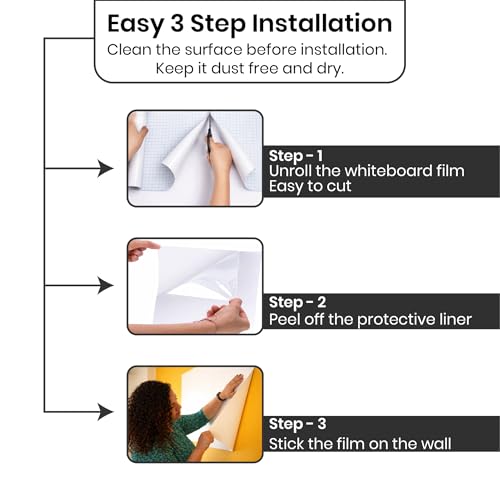 Easy 3 Step Installation
Clean the surface before installation. Keep it dust free and dry.

Step - 1
Unroll the whiteboard film
Easy to cut

Step - 2
Peel off the protective liner

Step - 3
Stick the film on the wall