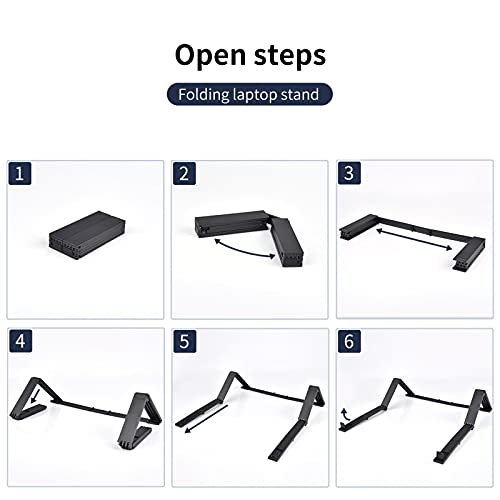 Open steps

Folding laptop stand

1

2

3

4

5

6