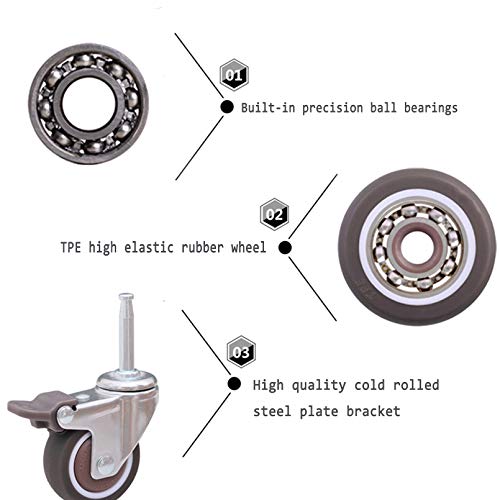 01

Built-in precision ball bearings

02

TPE high elastic rubber wheel

03

High quality cold rolled steel plate bracket