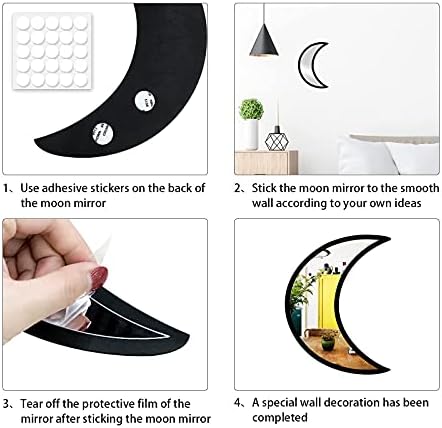 1、Use adhesive stickers on the back of the moon mirror

2、Stick the moon mirror to the smooth wall according to your own ideas

3、Tear off the protective film of the mirror after sticking the moon mirror

4、A special wall decoration has been completed