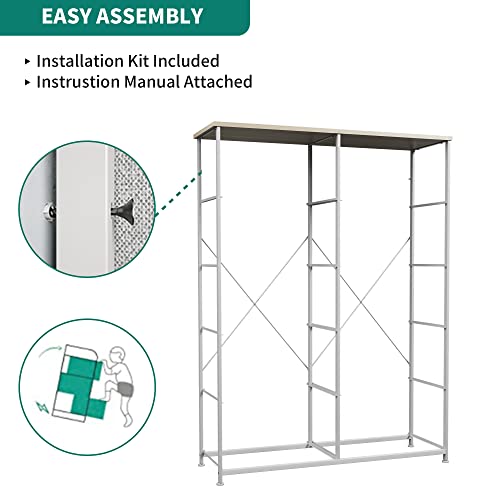 EASY ASSEMBLY

▸ Installation Kit Included
▸ Instrustion Manual Attached