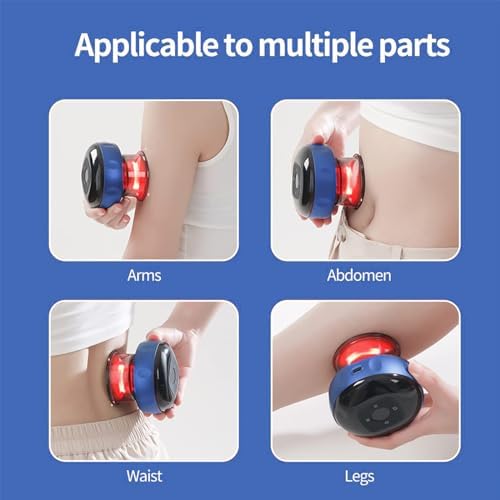 Applicable to multiple parts

Arms

Abdomen

Waist

Legs