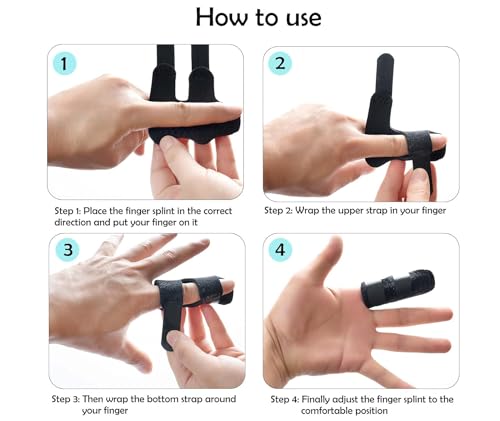 How to use

1

Step 1: Place the finger splint in the correct direction and put your finger on it

2

Step 2: Wrap the upper strap in your finger

3

Step 3: Then wrap the bottom strap around your finger

4

Step 4: Finally adjust the finger splint to the comfortable position