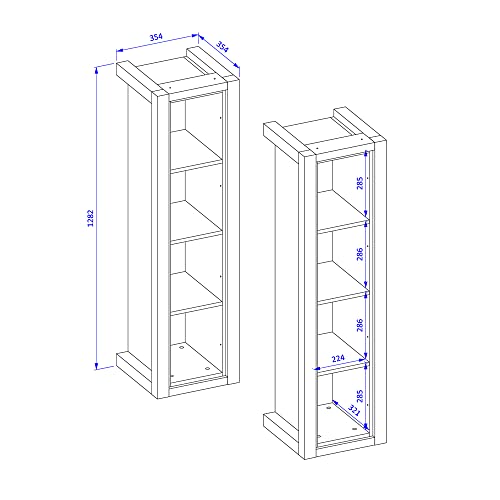 354
354
1282
285
286
286
224
285
321