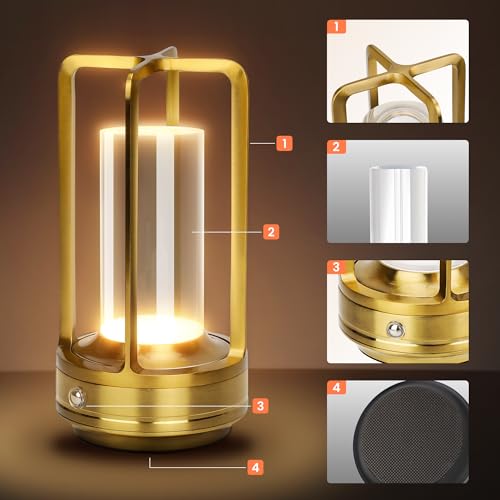 1
2
3
4
1
2
3
4