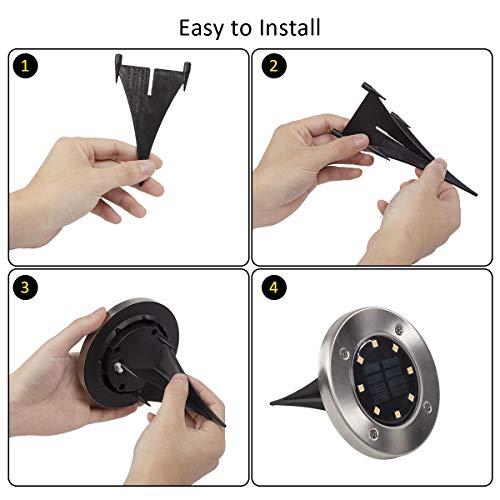 Easy to Install

1

2

3

4