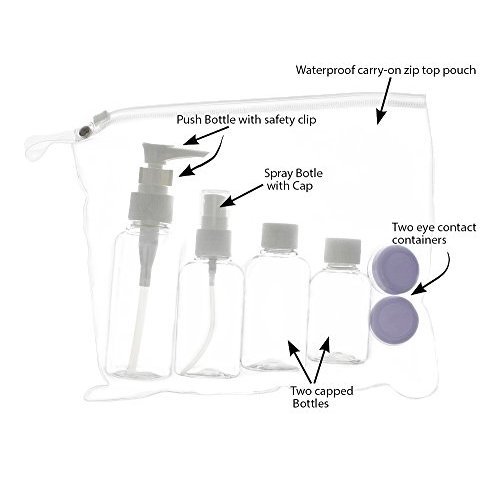 Waterproof carry-on zip top pouch

Push Bottle with safety clip

Spray Botle with Cap

Two eye contact containers

Two capped Bottles