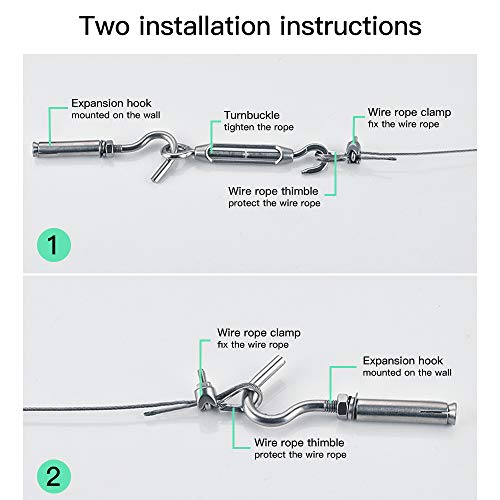 Two installation instructions

Expansion hook
mounted on the wall

Turnbuckle
tighten the rope

Wire rope clamp
fix the wire rope

Wire rope thimble
protect the wire rope

1

Wire rope clamp
fix the wire rope

Expansion hook
mounted on the wall

Wire rope thimble
protect the wire rope

2