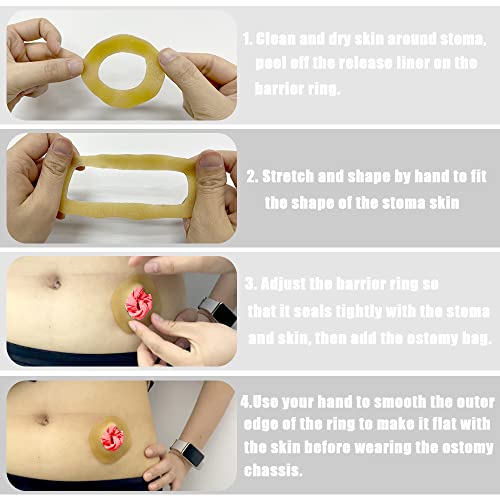 1. Clean and dry skin around stoma, peel off the release liner on the barrier ring.

2. Stretch and shape by hand to fit the shape of the stoma skin

3. Adjust the barrier ring so that it seals tightly with the stoma and skin, then add the ostomy bag.

4.Use your hand to smooth the outer edge of the ring to make it flat with the skin before wearing the ostomy chassis.