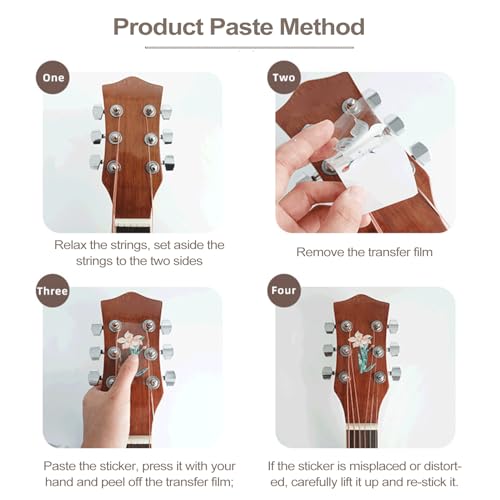 Product Paste Method

One

Relax the strings, set aside the strings to the two sides

Two

Remove the transfer film

Three

Paste the sticker, press it with your hand and peel off the transfer film;

Four

If the sticker is misplaced or distorted, carefully lift it up and re-stick it.