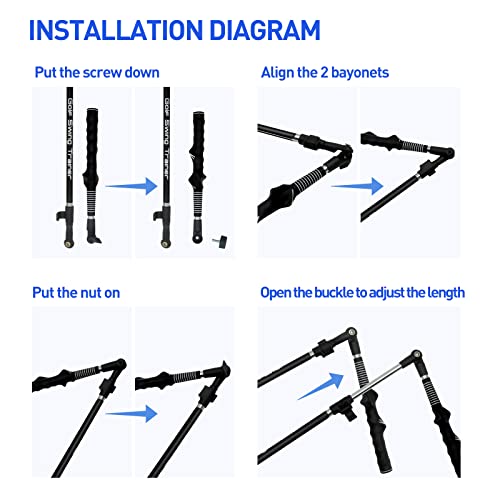 INSTALLATION DIAGRAM

Put the screw down

Golf Swing Trainer

Golf Swing Trainer

Align the 2 bayonets

Put the nut on

Open the buckle to adjust the length