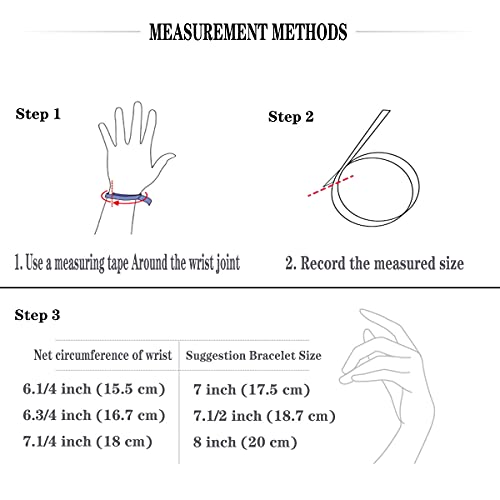 MEASUREMENT METHODS

Step 1

Step 2

1. Use a measuring tape Around the wrist joint

2. Record the measured size

Step 3

| Net circumference of wrist | Suggestion Bracelet Size |
|---|---|
| 6.1/4 inch (15.5 cm) | 7 inch (17.5 cm) |
| 6.3/4 inch (16.7 cm) | 7.1/2 inch (18.7 cm) |
| 7.1/4 inch (18 cm) | 8 inch (20 cm) |