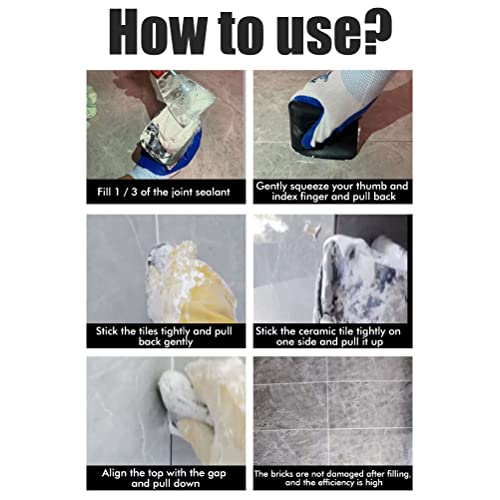 How to use?

Fill 1 / 3 of the joint sealant

Gently squeeze your thumb and index finger and pull back

Stick the tiles tightly and pull back gently

Stick the ceramic tile tightly on one side and pull it up

Align the top with the gap and pull down

The bricks are not damaged after filling, and the efficiency is high