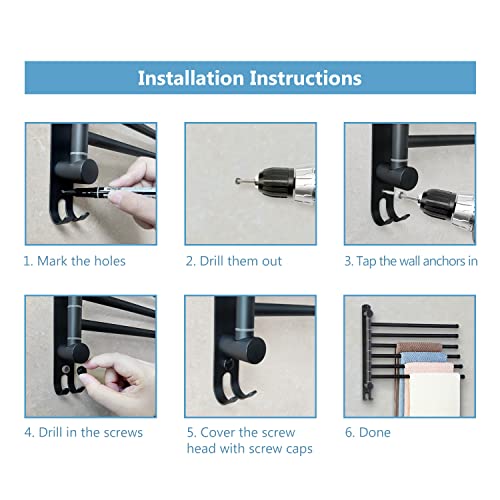 Installation Instructions

1. Mark the holes

2. Drill them out

3. Tap the wall anchors in

4. Drill in the screws

5. Cover the screw head with screw caps

6. Done