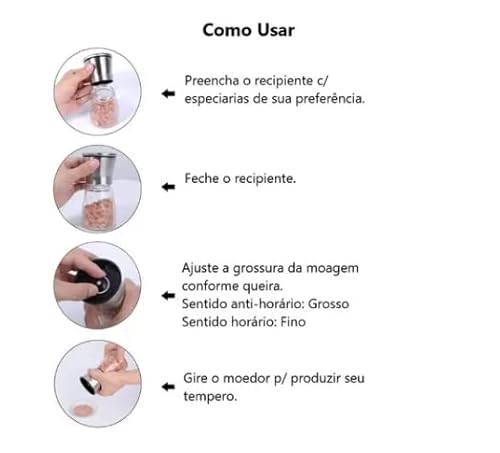 Como Usar

Preencha o recipiente c/ especiarias de sua preferência.

Feche o recipiente.

Ajuste a grossura da moagem conforme queira.
Sentido anti-horário: Grosso
Sentido horário: Fino

Gire o moedor p/ produzir seu tempero.